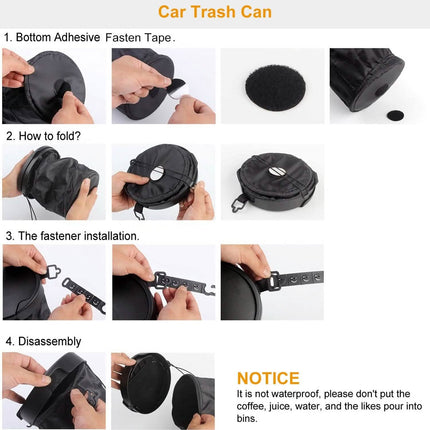 Car Trash Can

1. Bottom Adhesive Fasten Tape.

2. How to fold?

3. The fastener installation.

4. Disassembly

NOTICE

It is not waterproof, please don't put the coffee, juice, water, and the likes pour into bins.