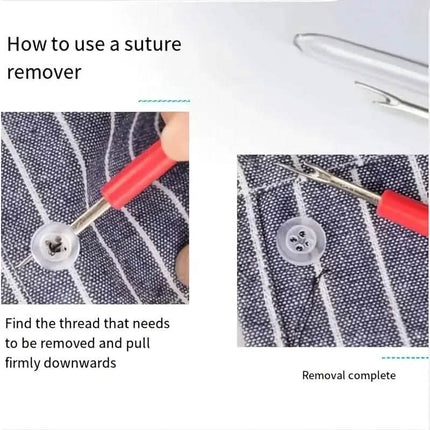 How to use a suture remover

Find the thread that needs to be removed and pull firmly downwards

Removal complete