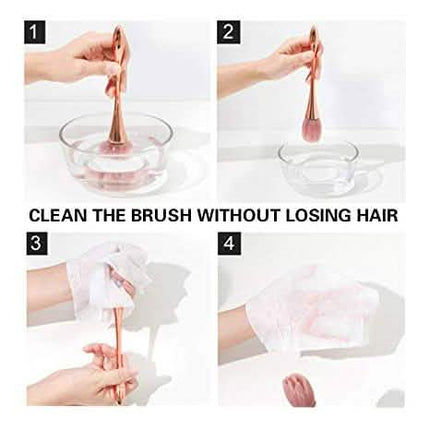 1

2

CLEAN THE BRUSH WITHOUT LOSING HAIR

3

4