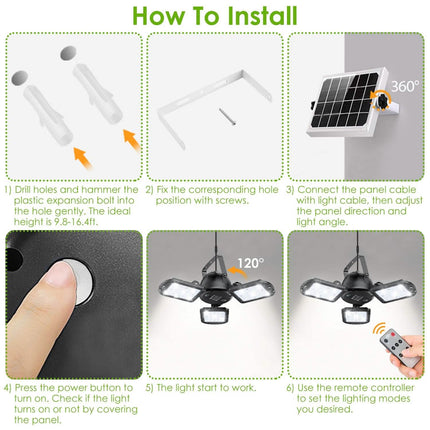 How To Install

360°

1) Drill holes and hammer the plastic expansion bolt into the hole gently. The ideal height is 9.8-16.4ft.

2) Fix the corresponding hole position with screws.

3) Connect the panel cable with light cable, then adjust the panel direction and light angle.

120°

4) Press the power button to turn on. Check if the light turns on or not by covering the panel.

5) The light start to work.

6) Use the remote controller to set the lighting modes you desired.