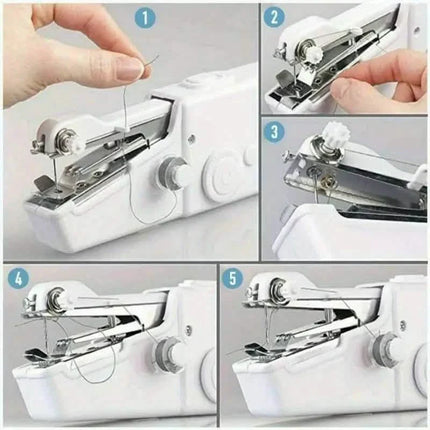 1
2
3
4
5