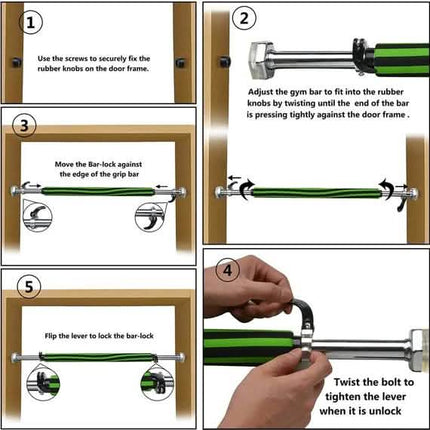 1

Use the screws to securely fix the rubber knobs on the door frame.

2

Adjust the gym bar to fit into the rubber knobs by twisting until the end of the bar is pressing tightly against the door frame .

3

Move the Bar-lock against the edge of the grip bar

4

Twist the bolt to tighten the lever when it is unlock

5

Flip the lever to lock the bar-lock