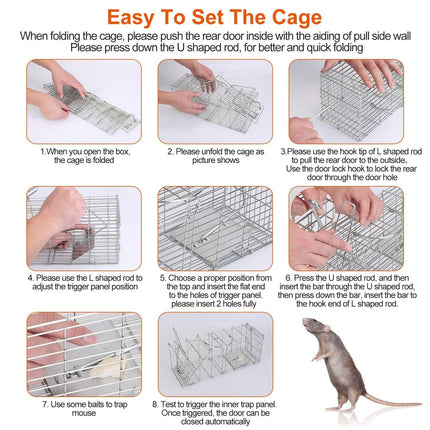 Easy To Set The Cage

When folding the cage, please push the rear door inside with the aiding of pull side wall
Please press down the U shaped rod, for better and quick folding

1.When you open the box, the cage is folded

2. Please unfold the cage as picture shows

3.Please use the hook tip of L shaped rod to pull the rear door to the outside, Use the door lock hook to lock the rear door through the door hole

4. Please use the L shaped rod to adjust the trigger panel position

5. Choose a proper position from the top and insert the flat end to the holes of trigger panel. please insert 2 holes fully

6. Press the U shaped rod, and then insert the bar through the U shaped rod, then press down the bar, insert the bar to the hook end of L shaped rod.

7. Use some baits to trap mouse

8. Test to trigger the inner trap panel. Once triggered, the door can be closed automatically