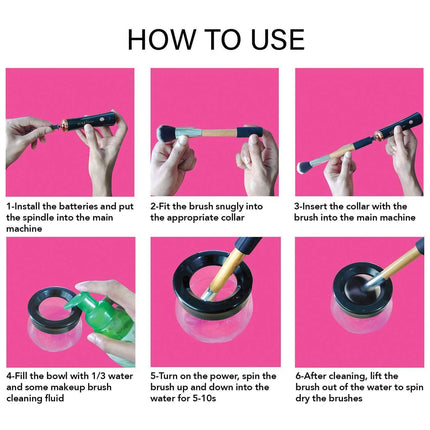 HOW TO USE

1-Install the batteries and put the spindle into the main machine

2-Fit the brush snugly into the appropriate collar

3-Insert the collar with the brush into the main machine

4-Fill the bowl with 1/3 water and some makeup brush cleaning fluid

5-Turn on the power, spin the brush up and down into the water for 5-10s

6-After cleaning, lift the brush out of the water to spin dry the brushes