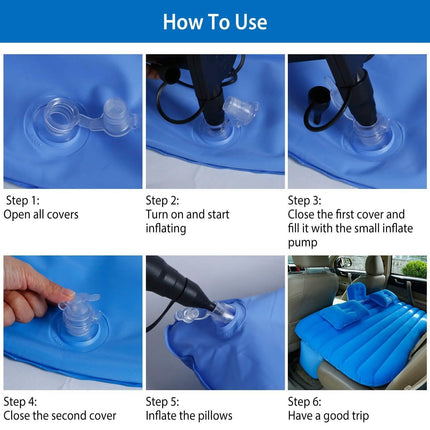 How To Use

Step 1:
Open all covers

Step 2:
Turn on and start inflating

Step 3:
Close the first cover and fill it with the small inflate pump

Step 4:
Close the second cover

Step 5:
Inflate the pillows

Step 6:
Have a good trip