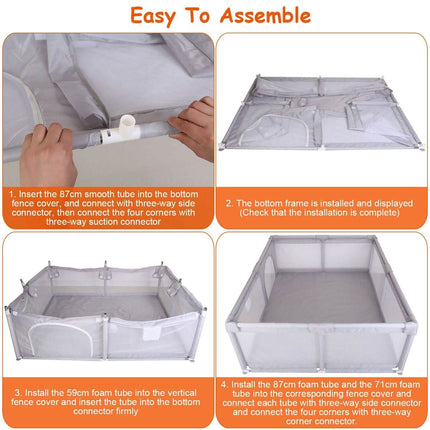 Easy To Assemble

1. Insert the 87cm smooth tube into the bottom fence cover, and connect with three-way side connector, then connect the four corners with three-way suction connector

2. The bottom frame is installed and displayed (Check that the installation is complete)

3. Install the 59cm foam tube into the vertical fence cover and insert the tube into the bottom connector firmly

4. Install the 87cm foam tube and the 71cm foam tube into the corresponding fence cover and connect each tube with three-way side connector and connect the four corners with three-way corner connector.