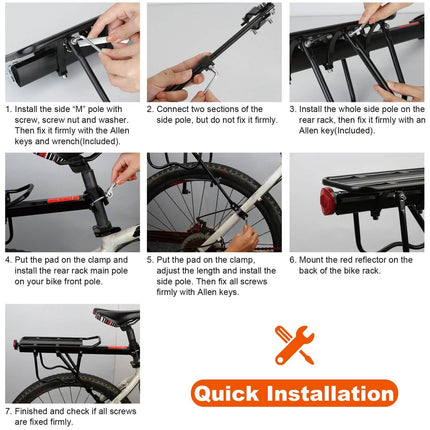 1. Install the side "M" pole with screw, screw nut and washer. Then fix it firmly with the Allen keys and wrench(Included).

2. Connect two sections of the side pole, but do not fix it firmly.

3. Install the whole side pole on the rear rack, then fix it firmly with an Allen key(Included).

4. Put the pad on the clamp and install the rear rack main pole on your bike front pole.

5. Put the pad on the clamp, adjust the length and install the side pole. Then fix all screws firmly with Allen keys.

6. Mount the red reflector on the back of the bike rack.

7. Finished and check if all screws are fixed firmly.

Quick Installation