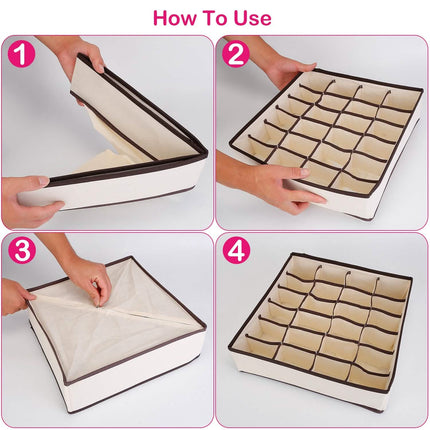 How To Use

1

2

3

4