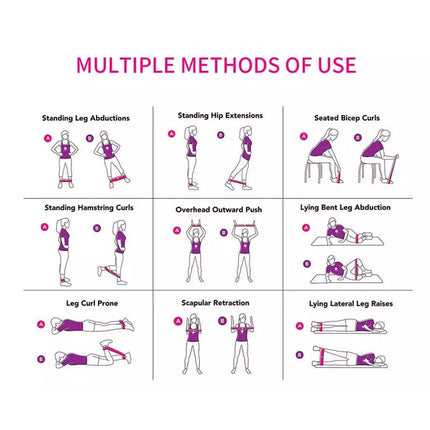 MULTIPLE METHODS OF USE

Standing Leg Abductions
A B

Standing Hip Extensions
A B

Seated Bicep Curls
A B

Standing Hamstring Curls
A B

Overhead Outward Push
A B

Lying Bent Leg Abduction
A B

Leg Curl Prone
A B

Scapular Retraction
A B

Lying Lateral Leg Raises
A B