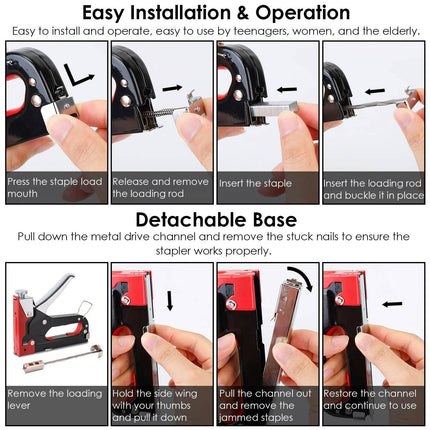 Easy Installation & Operation
Easy to install and operate, easy to use by teenagers, women, and the elderly.

Press the staple load mouth

Release and remove the loading rod

Insert the staple

Insert the loading rod and buckle it in place

Detachable Base
Pull down the metal drive channel and remove the stuck nails to ensure the stapler works properly.

Remove the loading lever

Hold the side wing with your thumbs and pull it down

Pull the channel out and remove the jammed staples

Restore the channel and continue to use