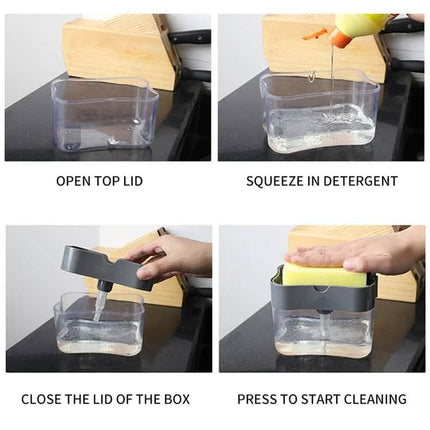 OPEN TOP LID

SQUEEZE IN DETERGENT

CLOSE THE LID OF THE BOX

PRESS TO START CLEANING